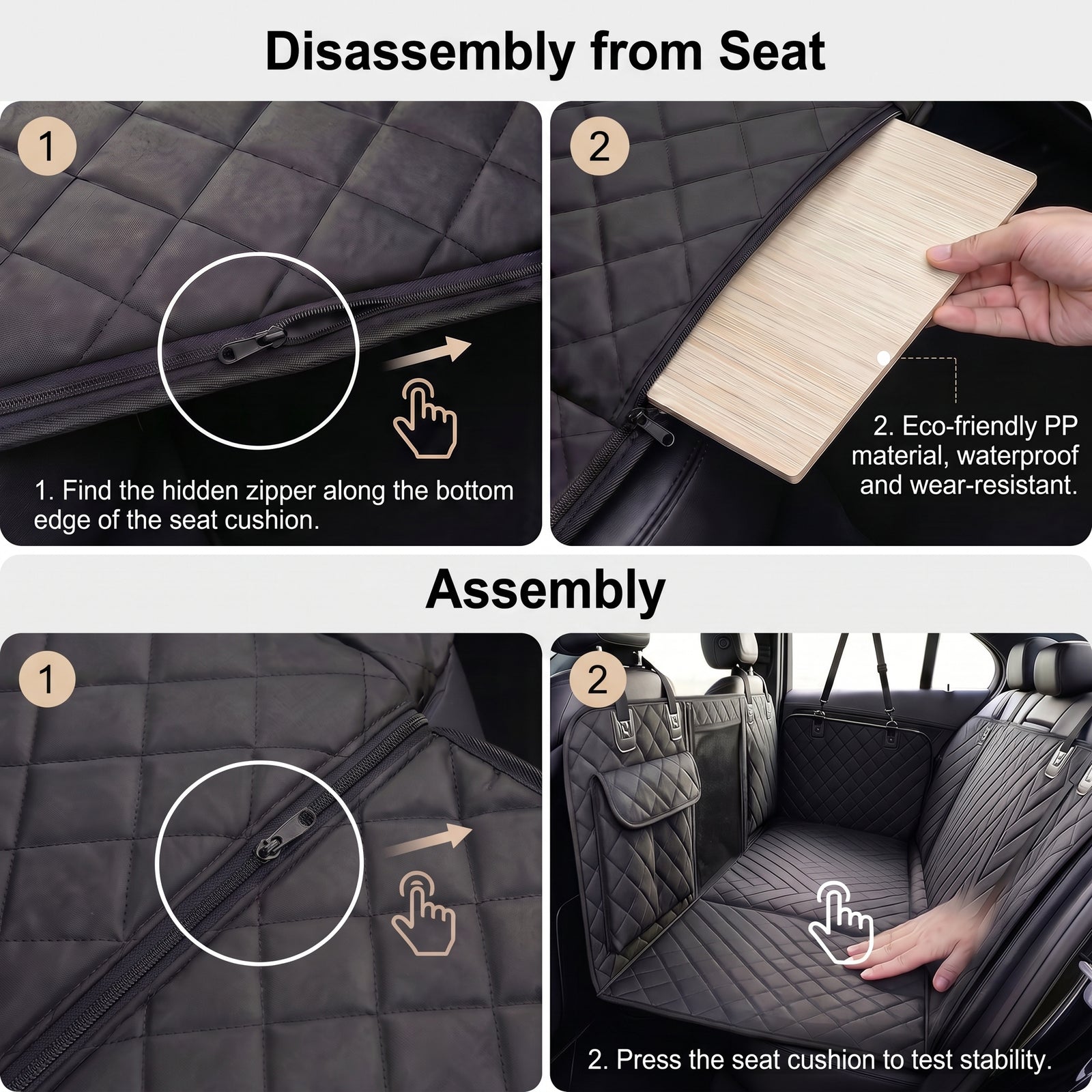 Disassembly from Seat

1

1. Find the hidden zipper along the bottom edge of the seat cushion.

2

2. Eco-friendly PP material, waterproof and wear-resistant.

Assembly

1

2

2. Press the seat cushion to test stability.